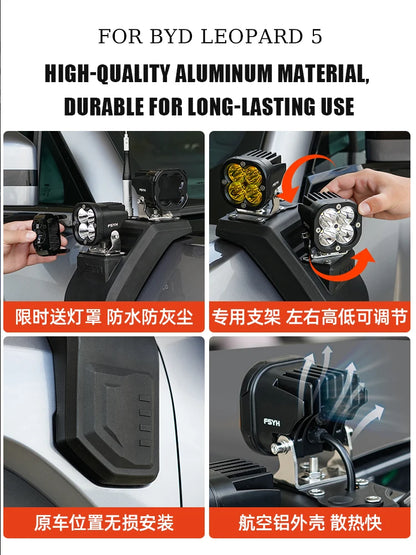 FOR BYD LEOPARD 5

HIGH-QUALITY ALUMINUM MATERIAL, DURABLE FOR LONG-LASTING USE

FSYH

限时送灯罩 防水防灰尘

专用支架 左右高低可调节

原车位置无损安装

FSYH

航空铝外壳 散热快