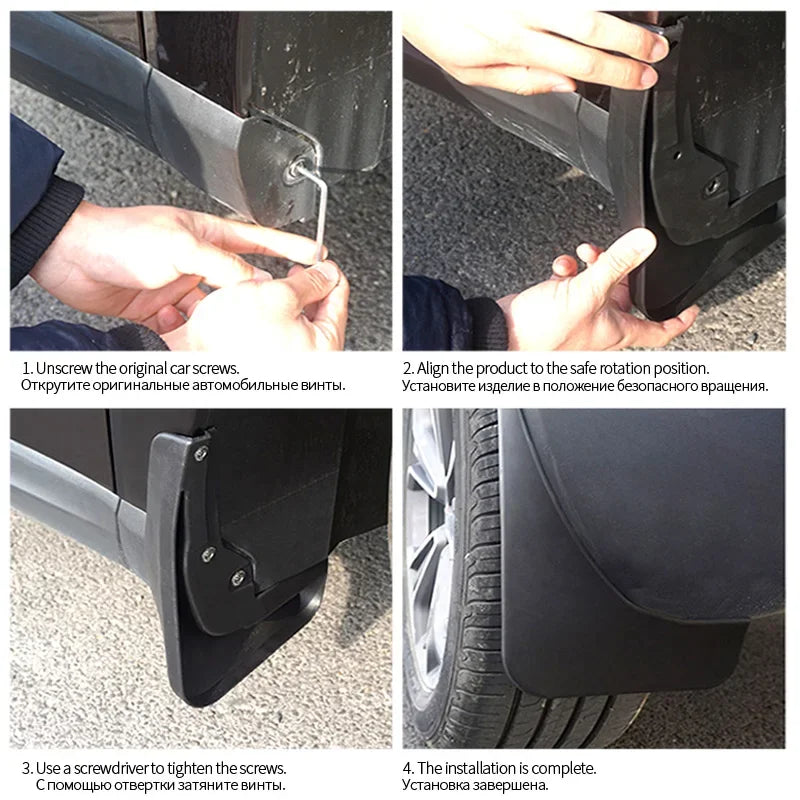 1. Unscrew the original car screws.
Открутите оригинальные автомобильные винты.

2. Align the product to the safe rotation position.
Установите изделие в положение безопасного вращения.

3. Use a screwdriver to tighten the screws.
С помощью отвертки затяните винты.

4. The installation is complete.
Установка завершена.